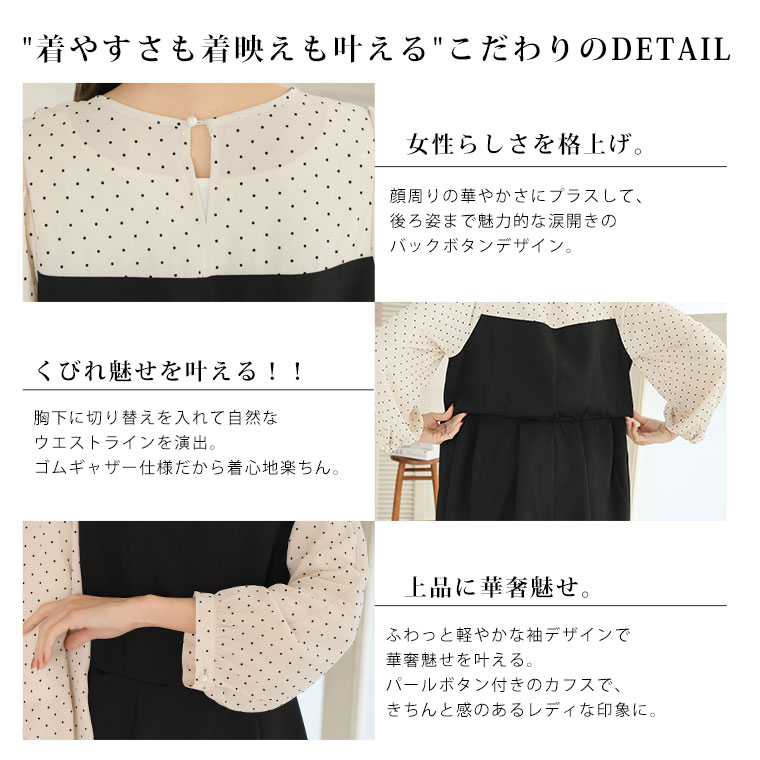 "着やすさも着映えも叶える"こだわりのDETAIL

女性らしさを格上げ。

顔周りの華やかさにプラスして、
後ろ姿まで魅力的な涙開きの
バックボタンデザイン。

くびれ魅せを叶える！！

胸下に切り替えを入れて自然な
ウエストラインを演出。
ゴムギャザー仕様だから着心地楽ちん。

上品に華奢魅せ。

ふわっと軽やかな袖デザインで
華奢魅せを叶える。
パールボタン付きのカフスで、
きちんと感のあるレディな印象に。