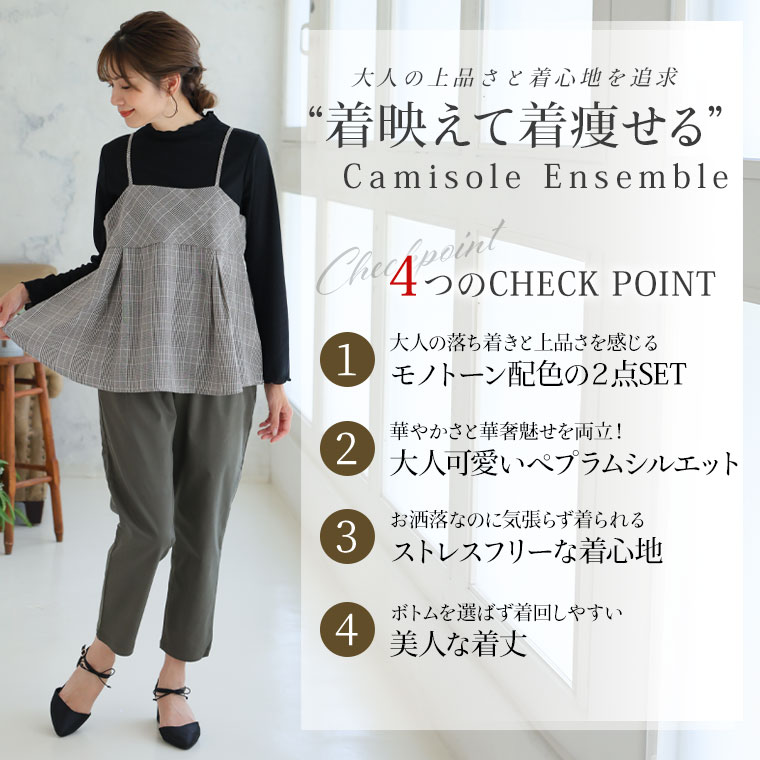 大人の上品さと着心地を追求
“着映えて着痩せる”
Camisole Ensemble

Checkpoint
4つのCHECK POINT

1
大人の落ち着きと上品さを感じる
モノトーン配色の2点SET

2
華やかさと華奢魅せを両立!
大人可愛いペプラムシルエット

3
お洒落なのに気張らず着られる
ストレスフリーな着心地

4
ボトムを選ばず着回しやすい
美人な着丈