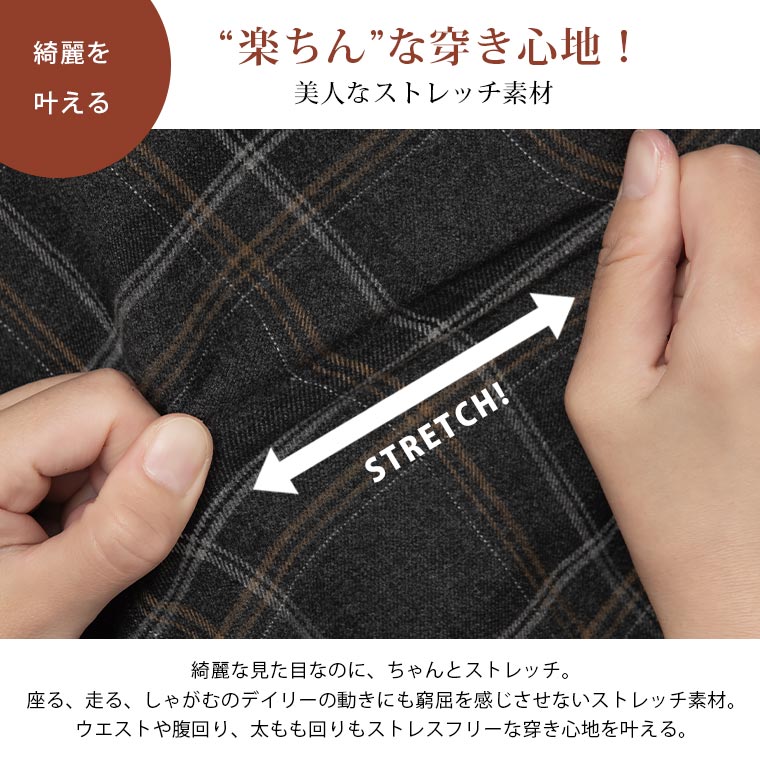 綺麗を
叶える

“楽ちん”な穿き心地！
美人なストレッチ素材

STRETCH!

綺麗な見た目なのに、ちゃんとストレッチ。
座る、走る、しゃがむのデイリーの動きにも窮屈を感じさせないストレッチ素材。
ウエストや腹回り、太もも回りもストレスフリーな穿き心地を叶える。