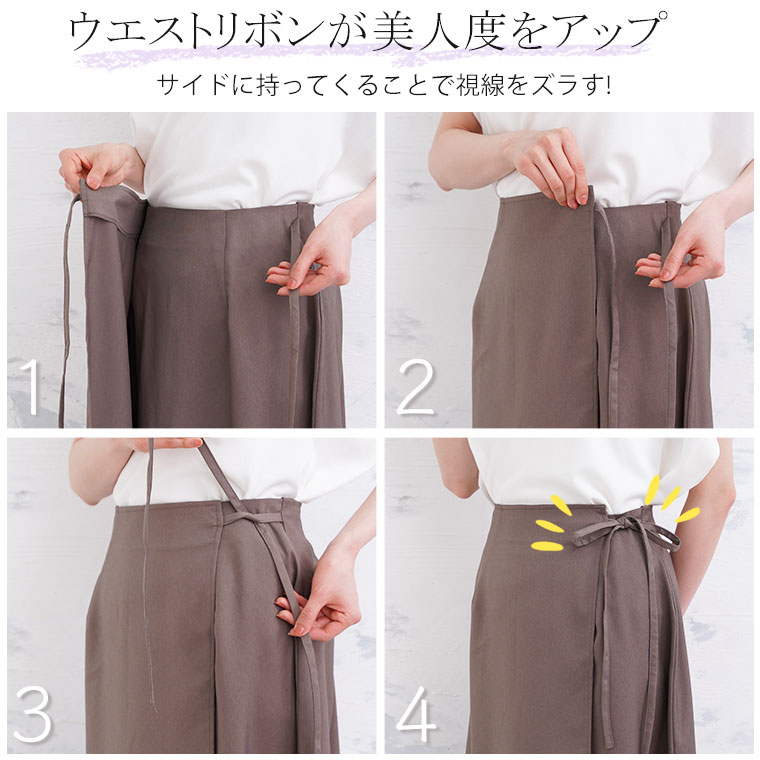 ウエストリボンが美人度をアップ

サイドに持ってくることで視線をズラす!

1

2

3

4