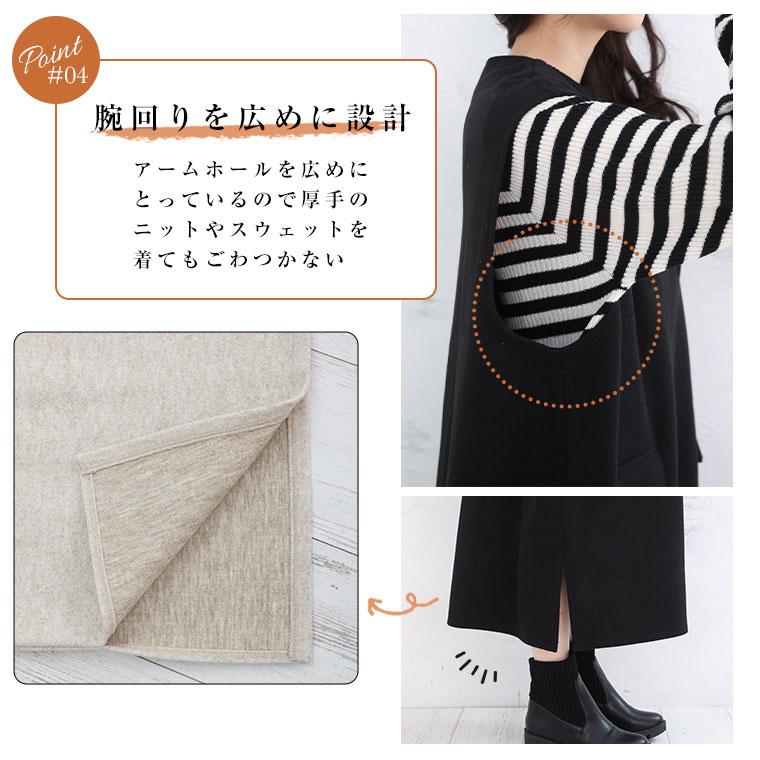 Point #04

腕回りを広めに設計

アームホールを広めにとっているので厚手のニットやスウェットを着てもごわつかない