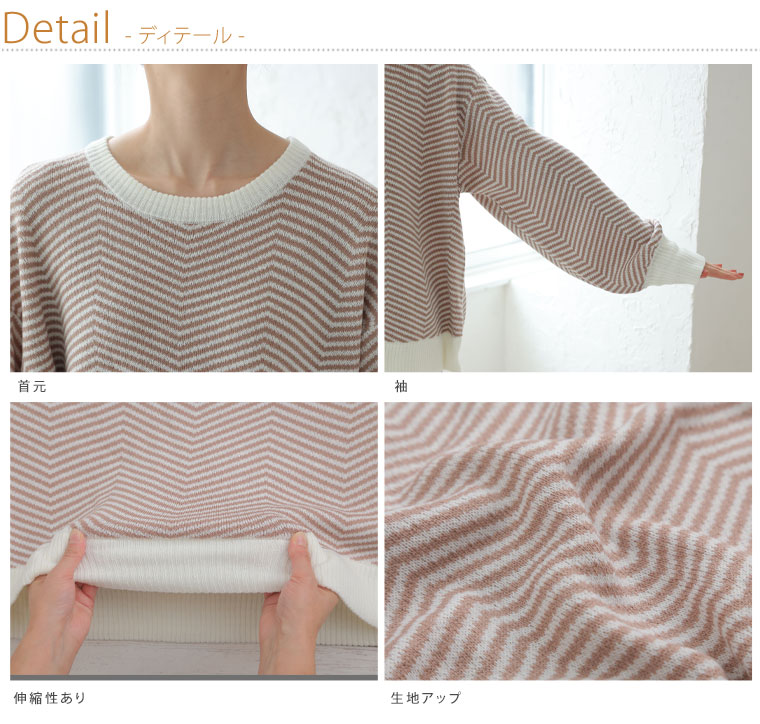 Detail - ディテール -

首元

袖

伸縮性あり

生地アップ