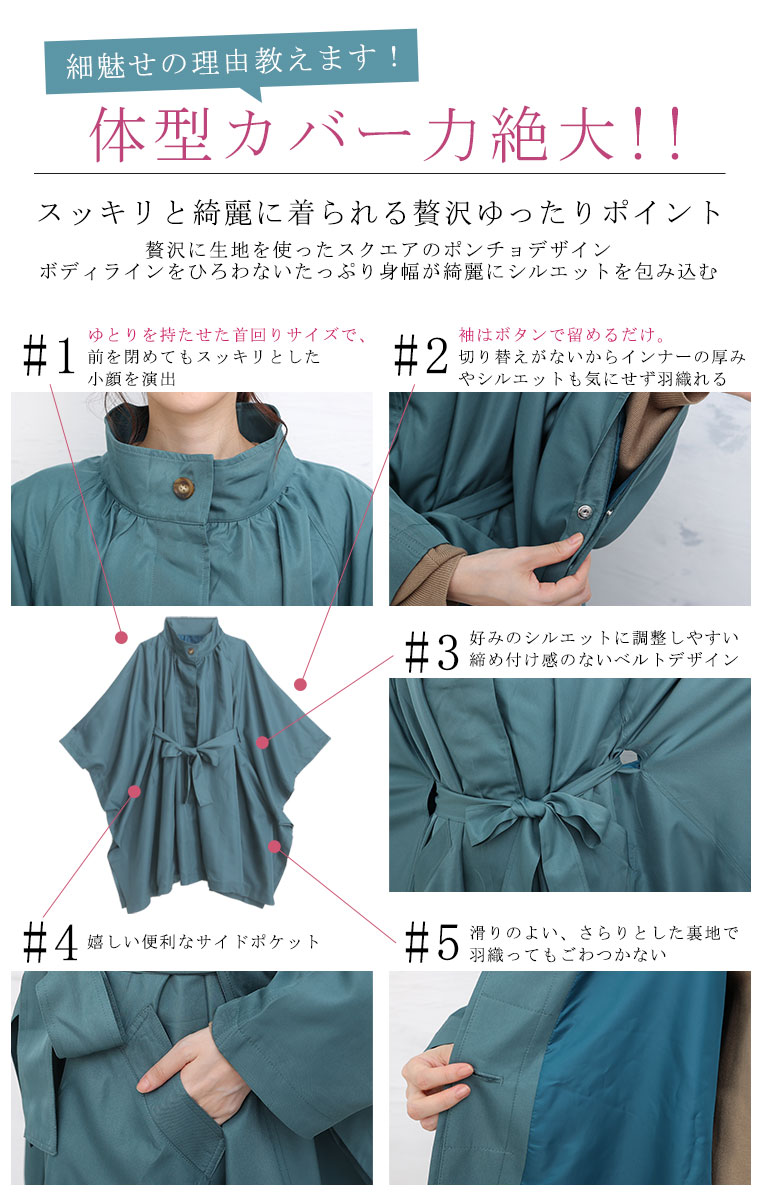 細魅せの理由教えます！

体型カバー力絶大!!

スッキリと綺麗に着られる贅沢ゆったりポイント

贅沢に生地を使ったスクエアのポンチョデザイン
ボディラインをひろわないたっぷり身幅が綺麗にシルエットを包み込む

#1 ゆとりを持たせた首回りサイズで、前を閉めてもスッキリとした小顔を演出

#2 袖はボタンで留めるだけ。切り替えがないからインナーの厚みやシルエットも気にせず羽織れる

#3 好みのシルエットに調整しやすい締め付け感のないベルトデザイン

#4 嬉しい便利なサイドポケット

#5 滑りのよい、さらりとした裏地で羽織ってもごわつかない