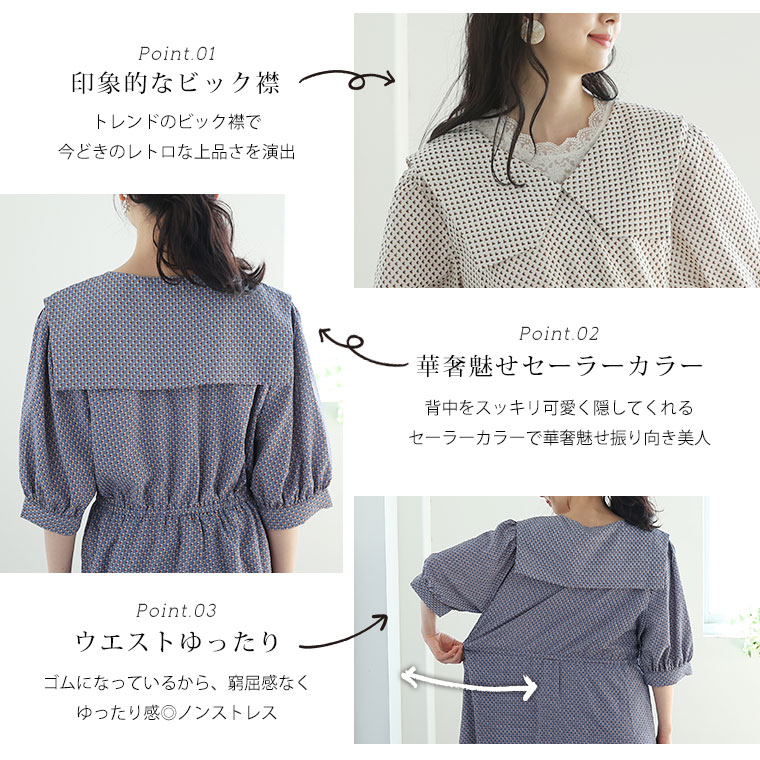 Point.01
印象的なビック襟

トレンドのビック襟で
今どきのレトロな上品さを演出

Point.02
華奢魅せセーラーカラー

背中をスッキリ可愛く隠してくれる
セーラーカラーで華奢魅せ振り向き美人

Point.03
ウエストゆったり

ゴムになっているから、窮屈感なく
ゆったり感◎ノンストレス