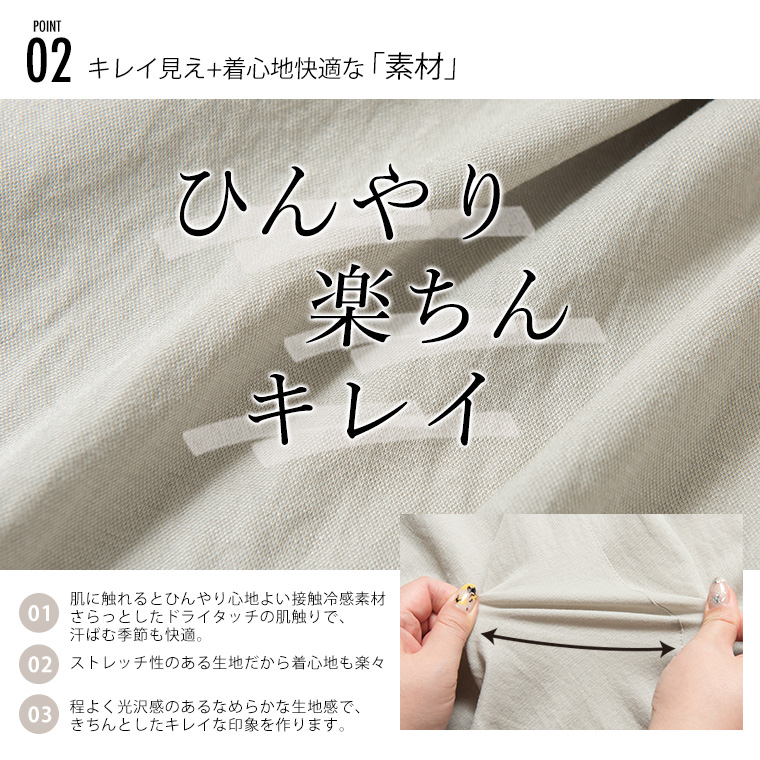 POINT
02 キレイ見え+着心地快適な「素材」

ひんやり
楽ちん
キレイ

01 肌に触れるとひんやり心地よい接触冷感素材 さらっとしたドライタッチの肌触りで、汗ばむ季節も快適。

02 ストレッチ性のある生地だから着心地も楽々

03 程よく光沢感のあるなめらかな生地感で、きちんとしたキレイな印象を作ります。