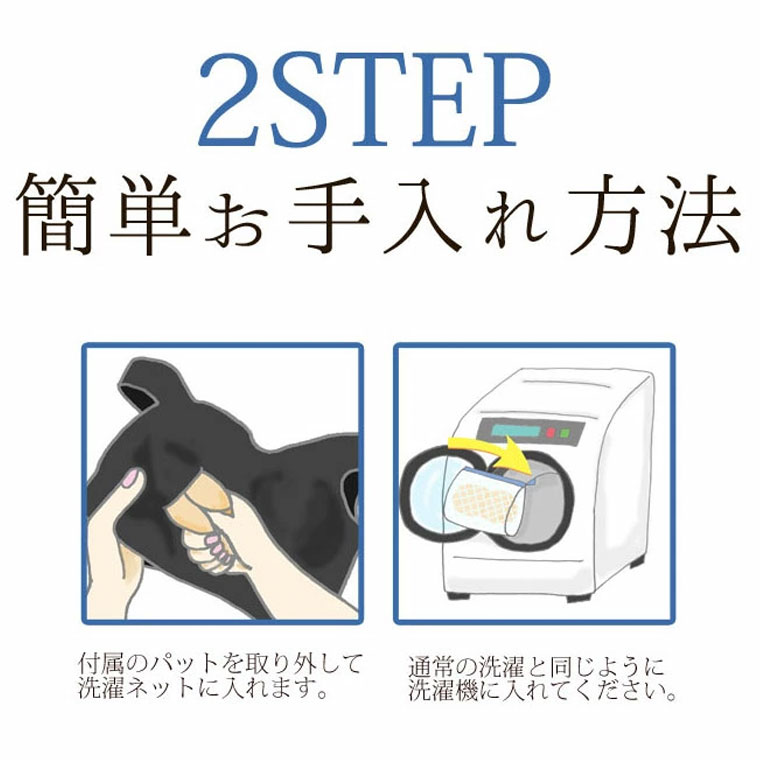 2STEP
簡単お手入れ方法

付属のパットを取り外して洗濯ネットに入れます。

通常の洗濯と同じように洗濯機に入れてください。