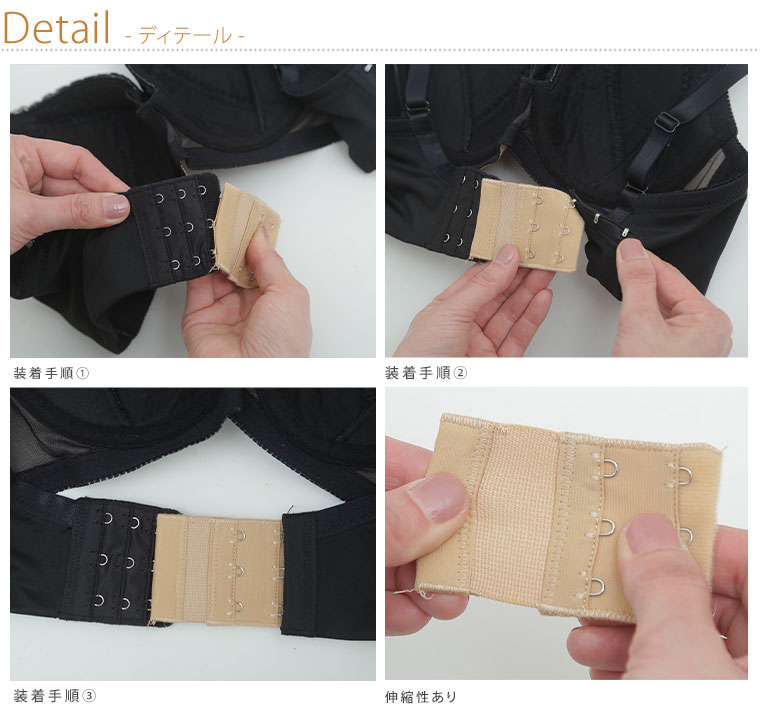 Detail - ディテール -

装着手順①

装着手順②

装着手順③

伸縮性あり