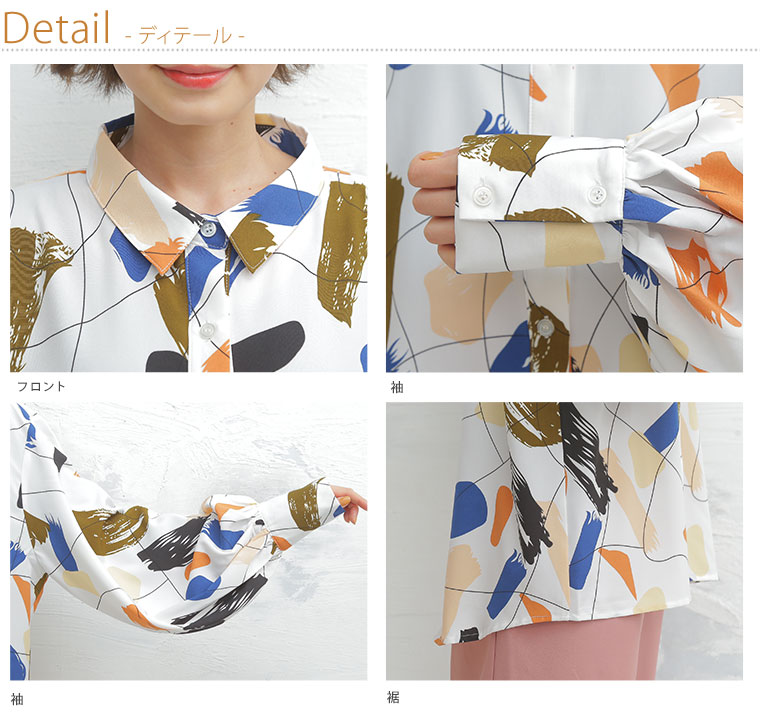 Detail - ディテール -

フロント

袖

袖

裾