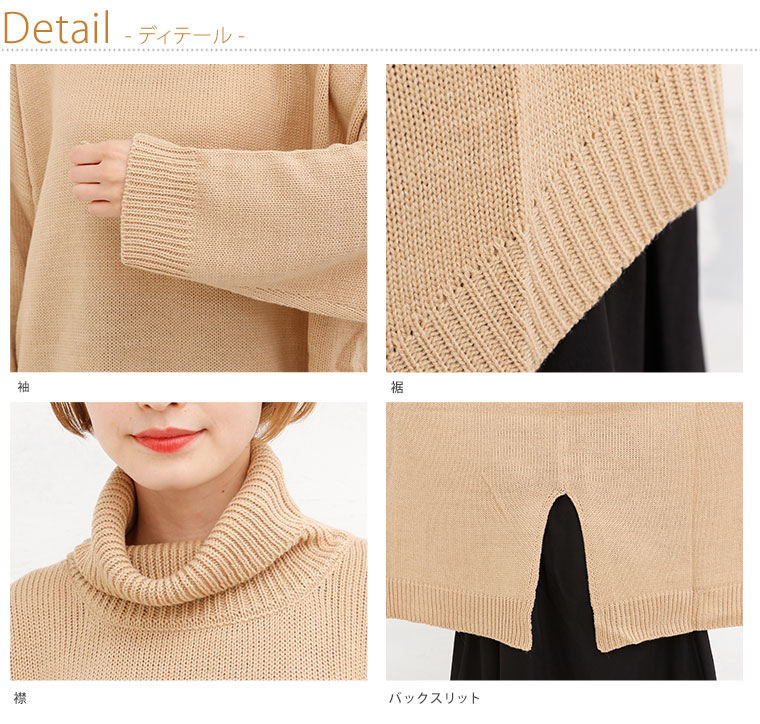 Detail - ディテール -

袖

裾

襟

バックスリット