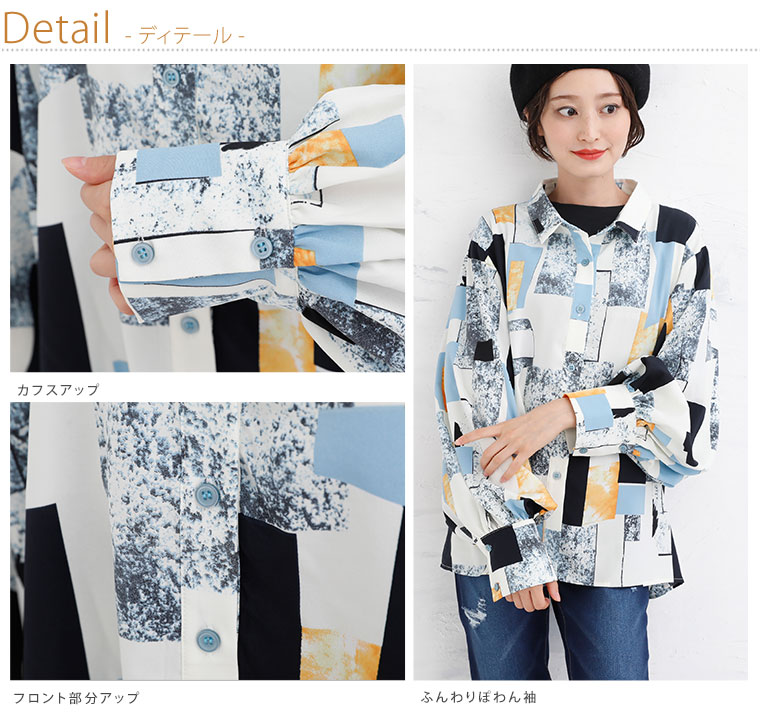 Detail - ディテール -

カフスアップ

フロント部分アップ

ふんわりぽわん袖