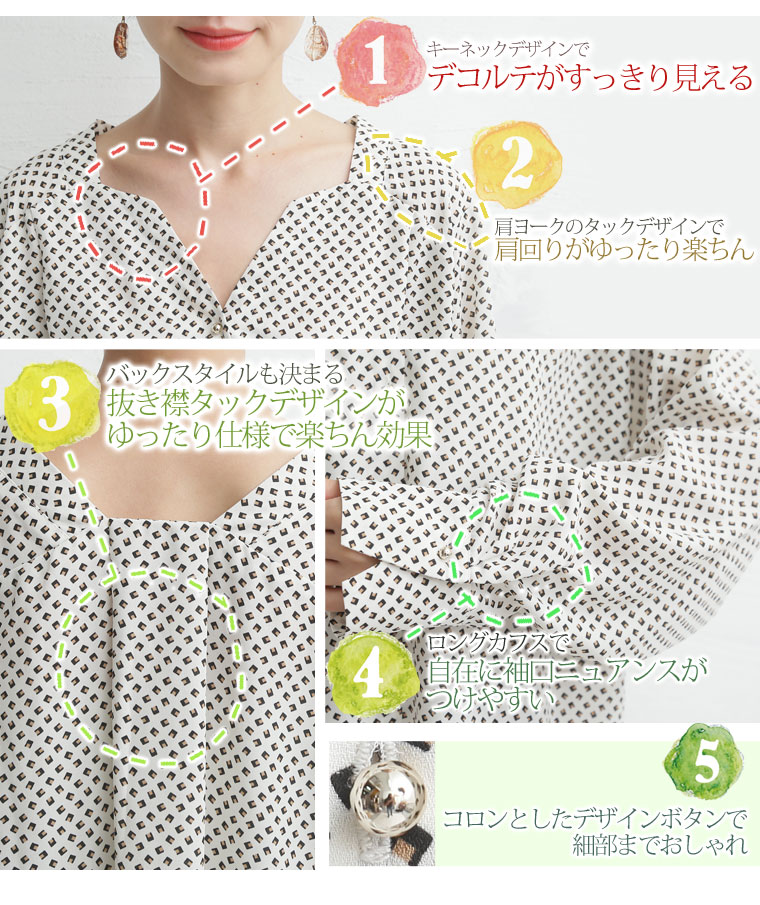 1
キーネックデザインで
デコルテがすっきり見える

2
肩ヨークのタックデザインで
肩回りがゆったり楽ちん

3
バックスタイルも決まる
抜き襟タックデザインが
ゆったり仕様で楽ちん効果

4
ロングカフスで
自在に袖口ニュアンスが
つけやすい

5
コロンとしたデザインボタンで
細部までおしゃれ