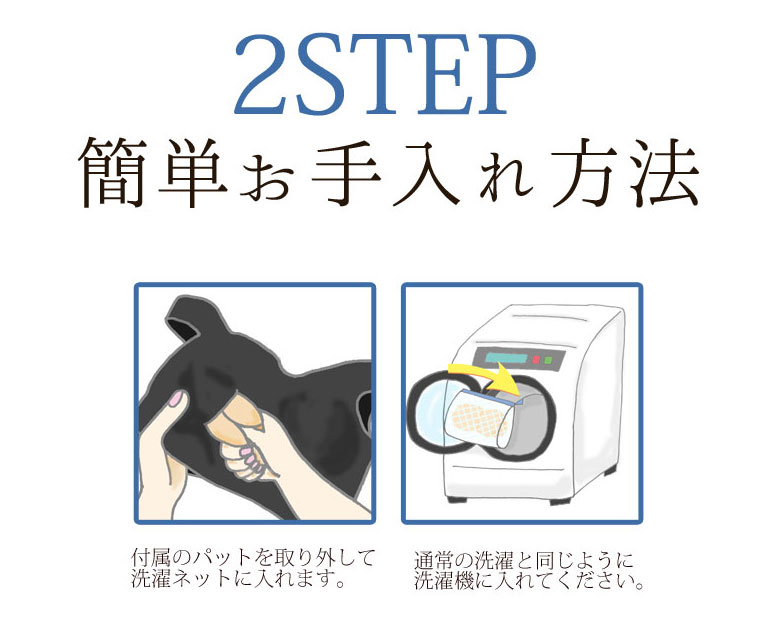 2STEP
簡単お手入れ方法

付属のパットを取り外して洗濯ネットに入れます。

通常の洗濯と同じように洗濯機に入れてください。