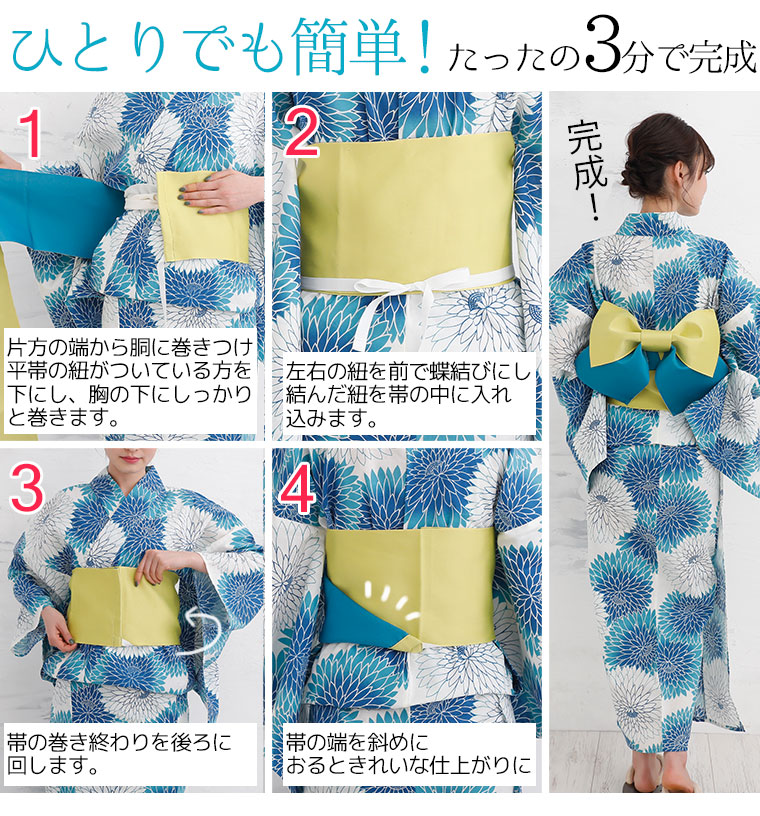 ひとりでも簡単！たったの3分で完成

1

片方の端から胴に巻きつけ平帯の紐がついている方を下にし、胸の下にしっかりと巻きます。

2

左右の紐を前で蝶結びにし結んだ紐を帯の中に入れ込みます。

完成！

3

帯の巻き終わりを後ろに回します。

4

帯の端を斜めにおるときれいな仕上がりに