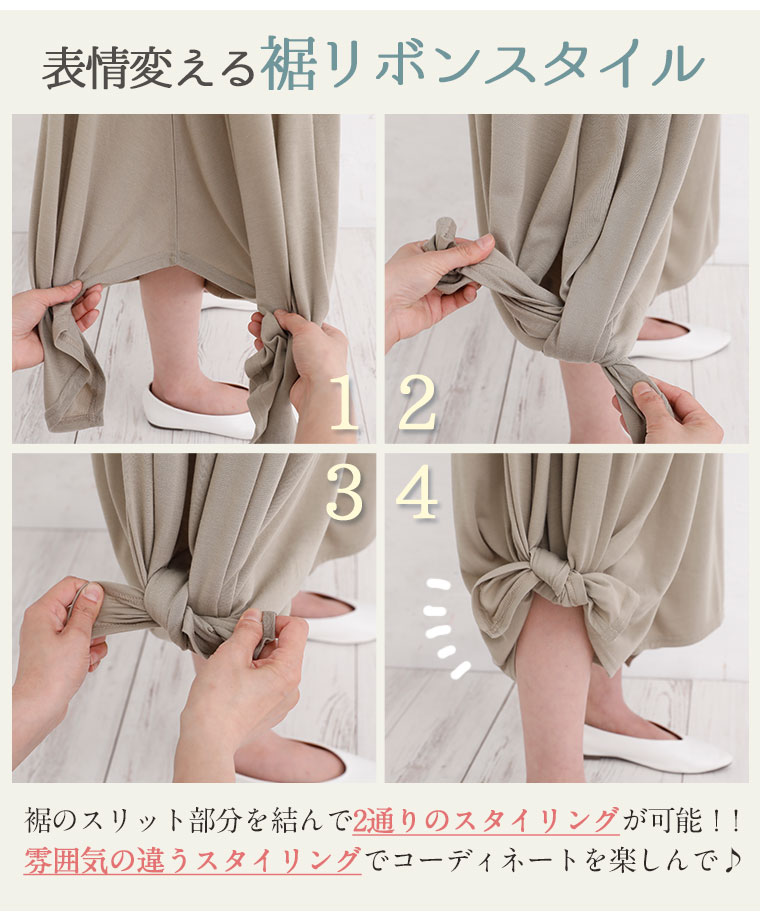 表情変える裾リボンスタイル

1 2

3 4

裾のスリット部分を結んで2通りのスタイリングが可能！！
雰囲気の違うスタイリングでコーディネートを楽しんで♪