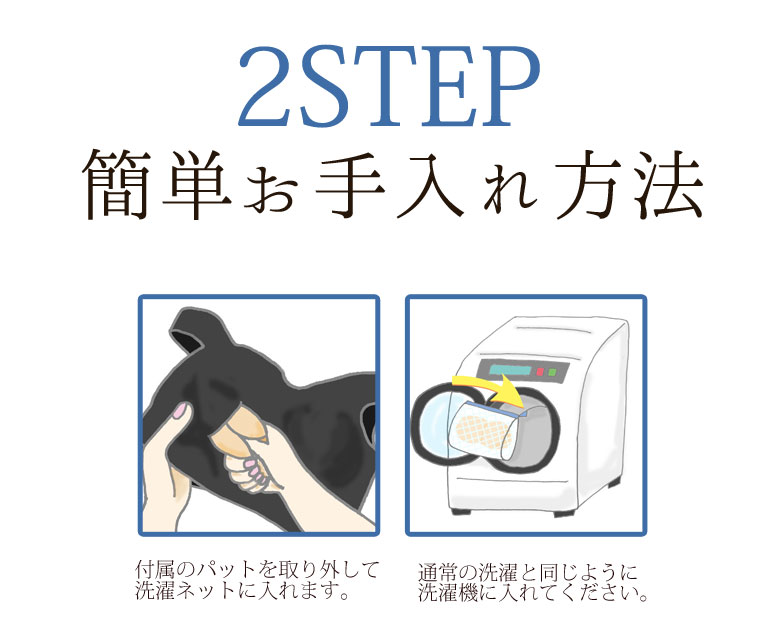 2STEP
簡単お手入れ方法

付属のパットを取り外して洗濯ネットに入れます。

通常の洗濯と同じように洗濯機に入れてください。